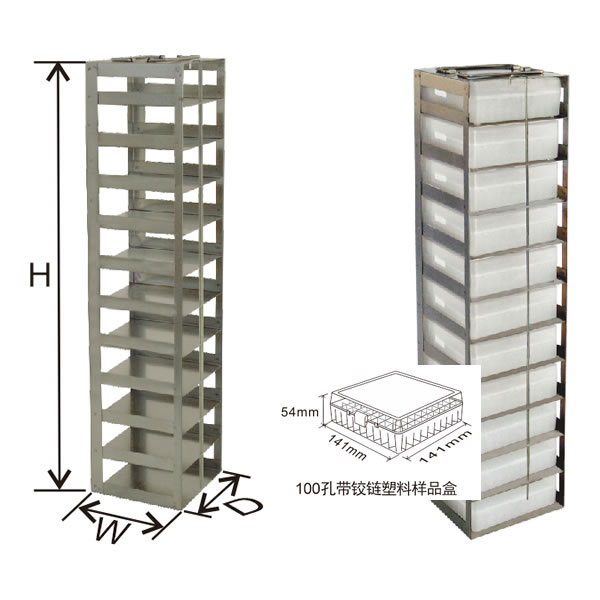 H

W

D

54mm

141mm

141mm

100孔带铰链塑料样品盒