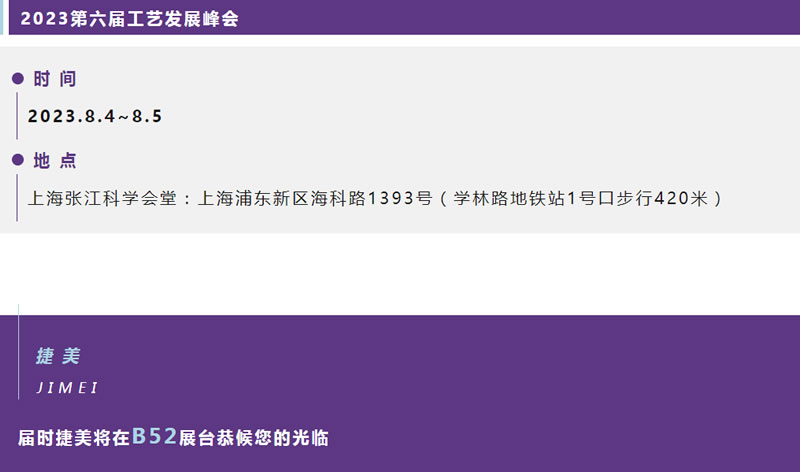 2023第六届工艺发展峰会

时 间

2023.8.4~8.5

地 点

上海张江科学会堂：上海浦东新区海科路1393号（学林路地铁站1号口步行420米）

捷 美

JIMEI

届时捷美将在B52展台恭候您的光临