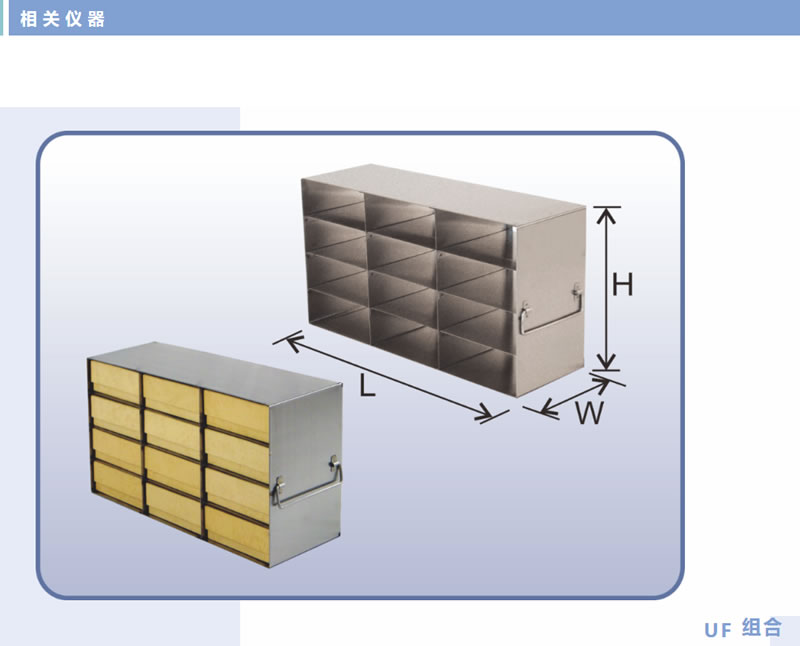 相关仪器

H

L

W

UF 组合