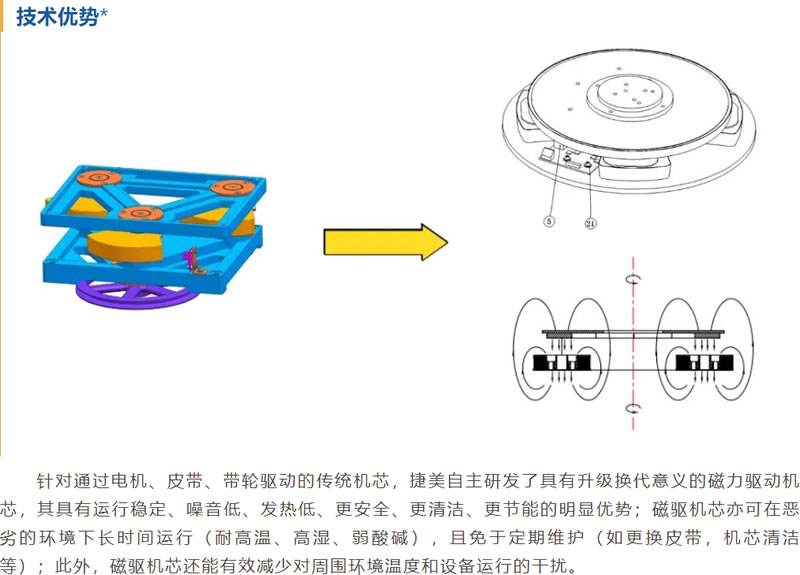 技术优势*

5

21

针对通过电机、皮带、带轮驱动的传统机芯，捷美自主研发了具有升级换代意义的磁力驱动机芯，其具有运行稳定、噪音低、发热低、更安全、更清洁、更节能的明显优势；磁驱机芯亦可在恶劣的环境下长时间运行（耐高温、高湿、弱酸碱），且免于定期维护（如更换皮带，机芯清洁等）；此外，磁驱机芯还能有效减少对周围环境温度和设备运行的干扰。